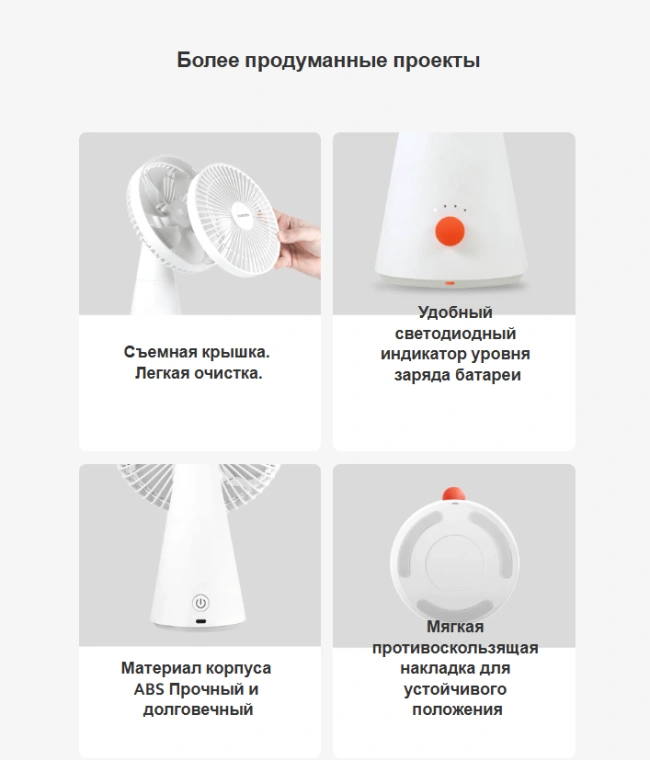 Более продуманные проекты

Съемная крышка. Легкая очистка.

Удобный светодиодный индикатор уровня заряда батареи

Материал корпуса ABS Прочный и долговечный

Мягкая противоскользящая накладка для устойчивого положения