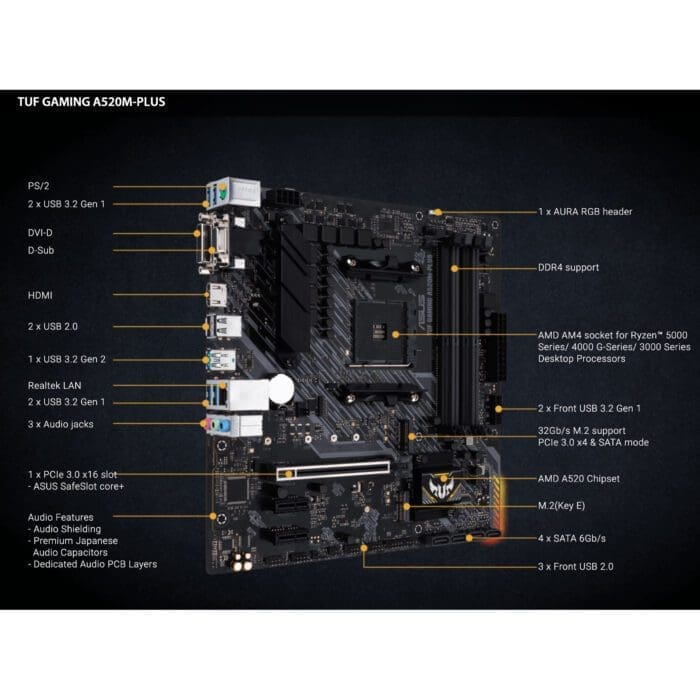 TUF GAMING A520M-PLUS

PS/2
2 x USB 3.2 Gen 1
DVI-D
D-Sub
HDMI
2 x USB 2.0
1 x USB 3.2 Gen 2
Realtek LAN
2 x USB 3.2 Gen 1
3 x Audio jacks
1 x PCIe 3.0 x16 slot
- ASUS SafeSlot core+
Audio Features
- Audio Shielding
- Premium Japanese Audio Capacitors
- Dedicated Audio PCB Layers

1 x AURA RGB header
DDR4 support
AMD AM4 socket for Ryzen™ 5000 Series/ 4000 G-Series/ 3000 Series Desktop Processors
2 x Front USB 3.2 Gen 1
32Gb/s M.2 support
PCIe 3.0 x4 & SATA mode
AMD A520 Chipset
M.2(Key E)
4 x SATA 6Gb/s
3 x Front USB 2.0