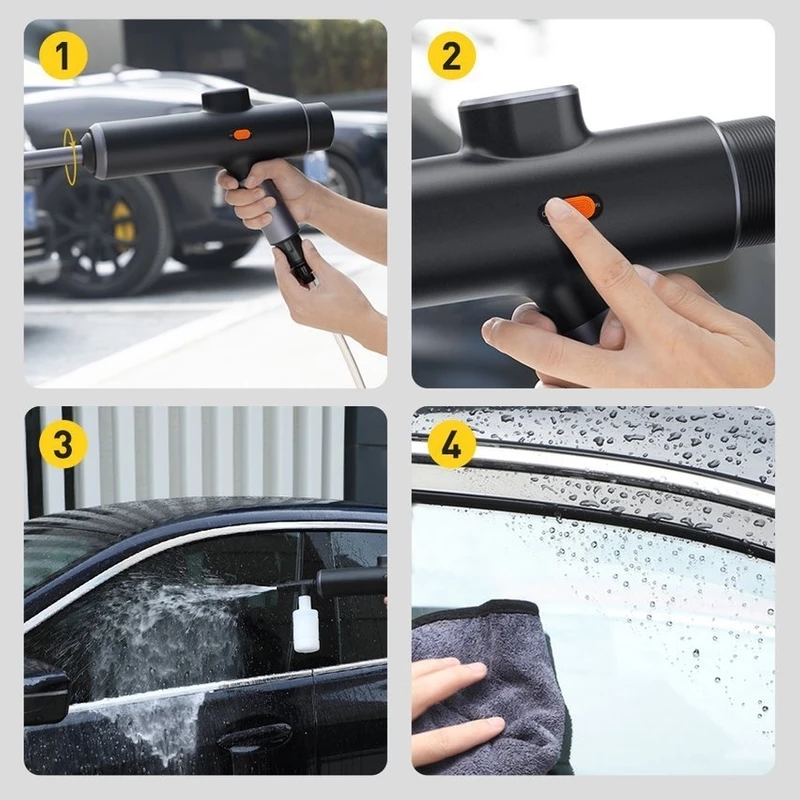 1

2

3

4