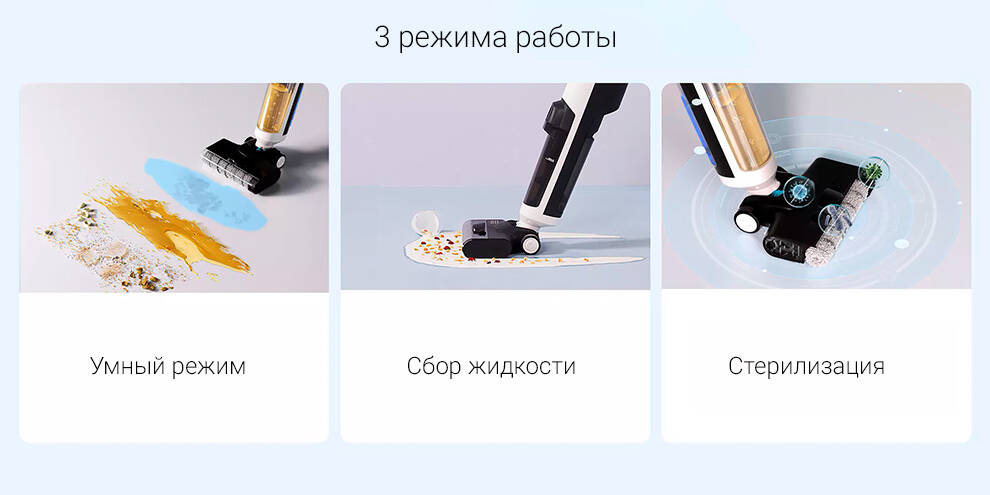 3 режима работы

Умный режим

Сбор жидкости

Стерилизация