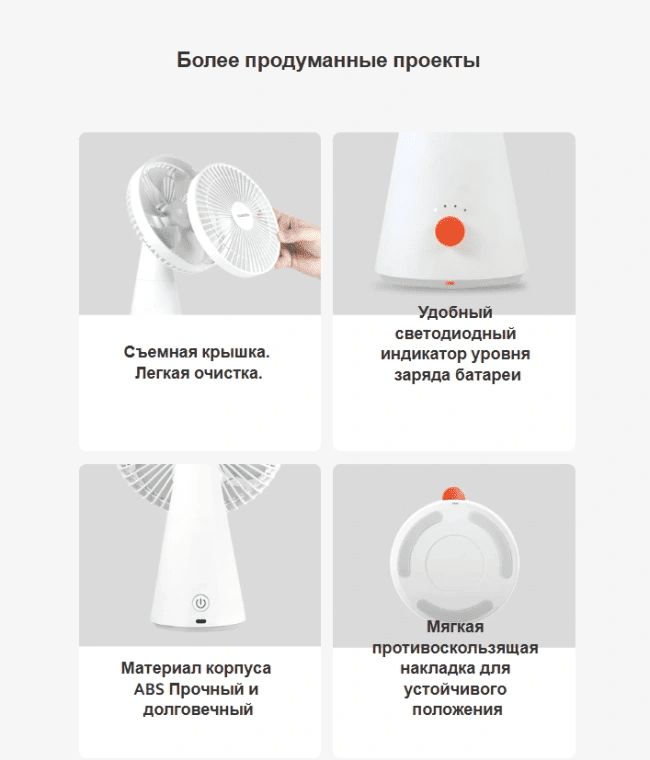 Более продуманные проекты

Съемная крышка. Легкая очистка.

Удобный светодиодный индикатор уровня заряда батареи

Материал корпуса ABS Прочный и долговечный

Мягкая противоскользящая накладка для устойчивого положения