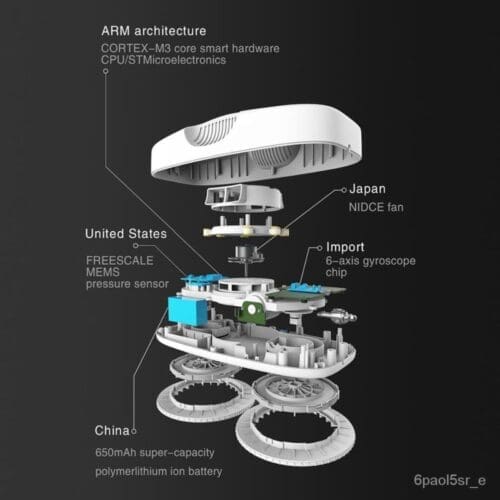 ARM architecture
CORTEX-M3 core smart hardware
CPU/STMicroelectronics

Japan
NIDCE fan

United States
FREESCALE
MEMS
pressure sensor

Import
6-axis gyroscope
chip

China
650mAh super-capacity
polymerlithium ion battery

6paol5sr_e